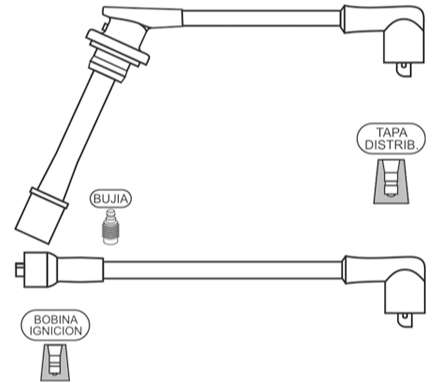 TAPA DISTRIB.

BUJIA

BOBINA IGNICION