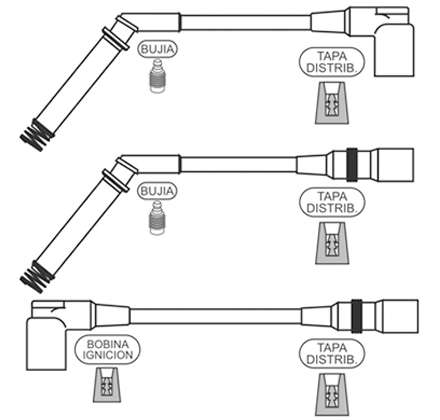 BUJIA

TAPA DISTRIB.

BUJIA

TAPA DISTRIB.

BOBINA IGNICION

TAPA DISTRIB.