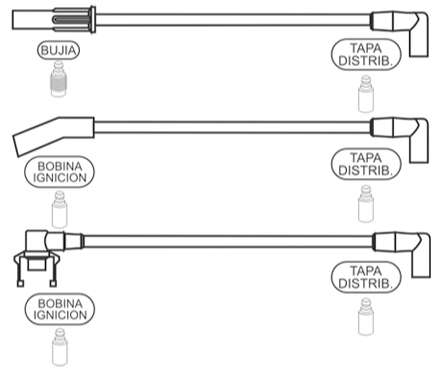 BUJIA

TAPA DISTRIB.

BOBINA IGNICION

TAPA DISTRIB.

BOBINA IGNICION

TAPA DISTRIB.